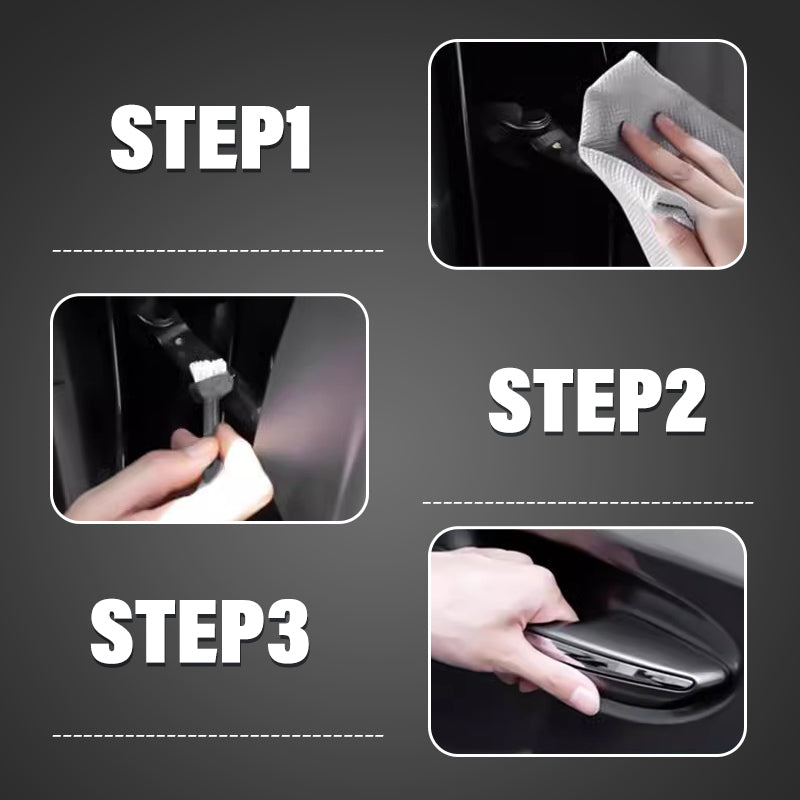 STEP1

STEP2

STEP3